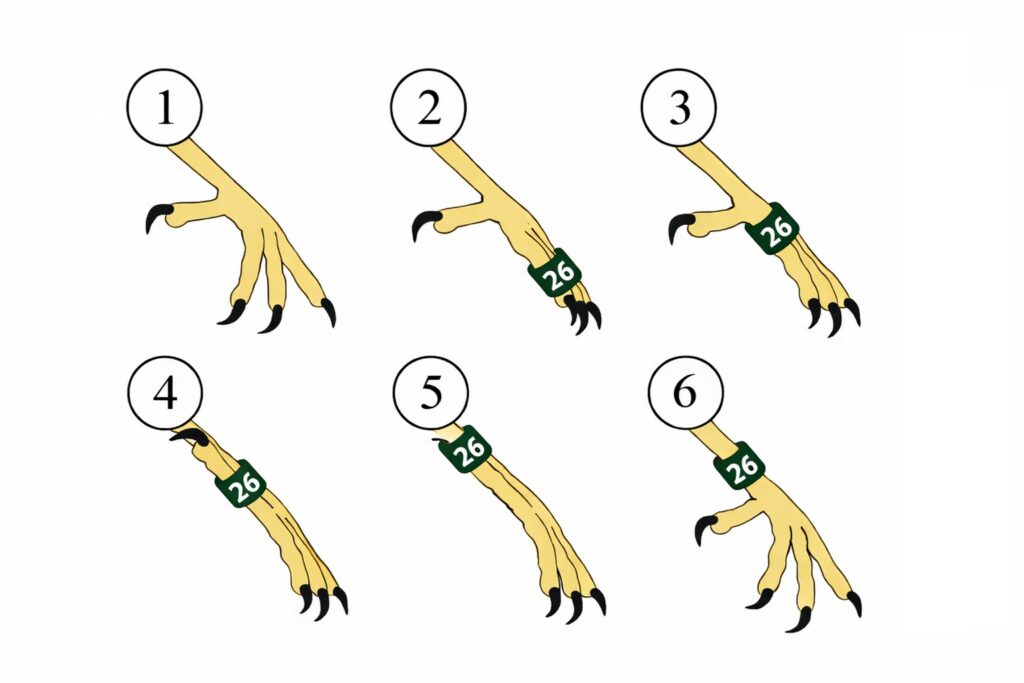 1

2

26

3

26

4

26

5

26

6

26